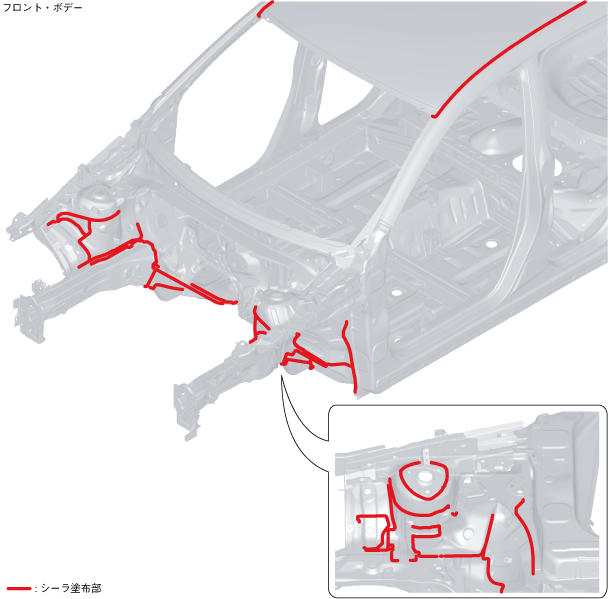 フロント・ボデー

: シーラ塗布部