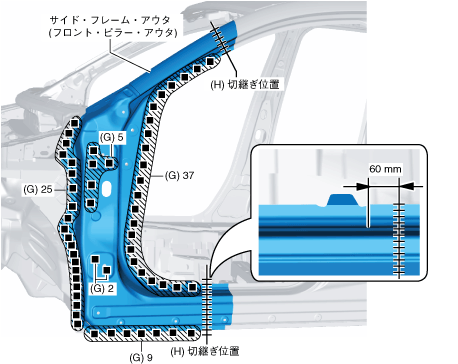 サイド・フレーム・アウタ
(フロント・ピラー・アウタ)

(H) 切継ぎ位置

(G) 5

(G) 37

(G) 25

60 mm

(G) 2

(G) 9

(H) 切継ぎ位置