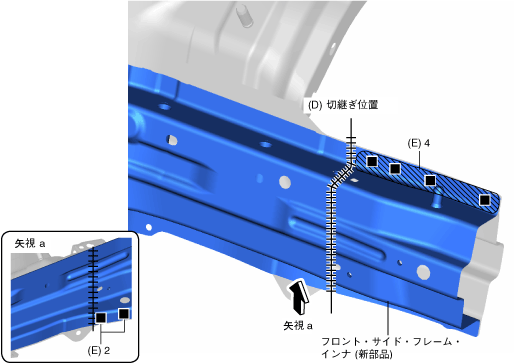 (D) 切継ぎ位置

(E) 4

矢視 a

(E) 2

矢視 a

フロント・サイド・フレーム・インナ (新部品)