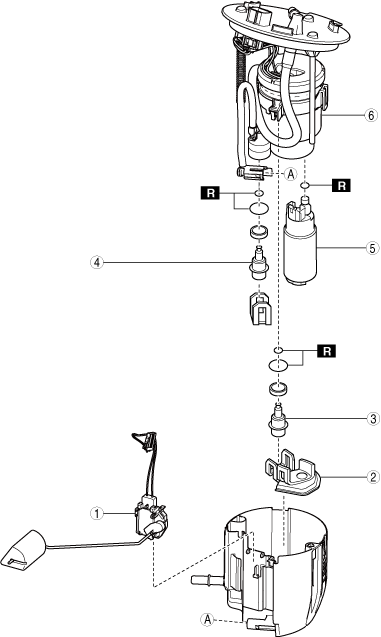 6
A
R
R
5
4
R
3
2
1
A