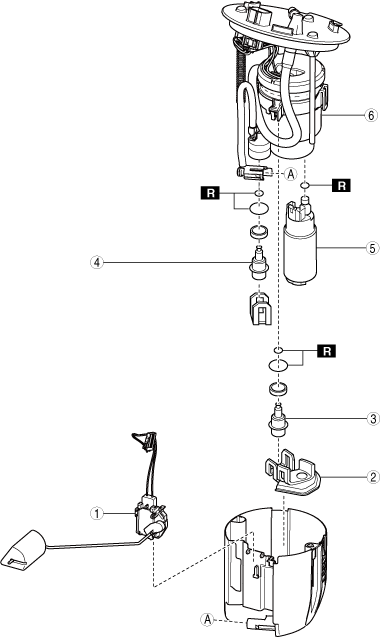 6
A
R
R
5
4
R
3
2
1
A