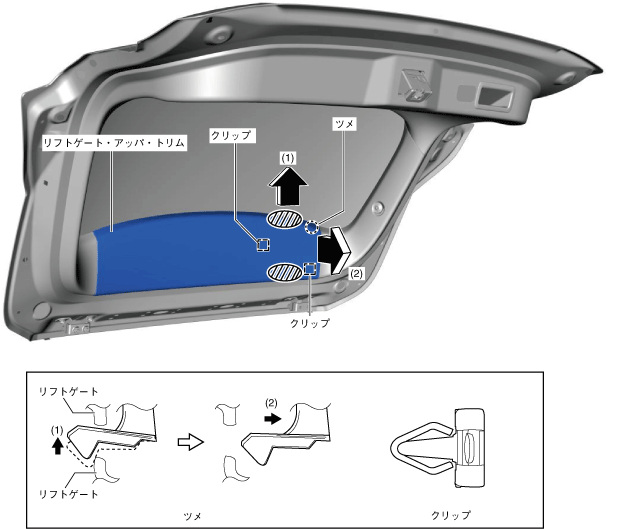 リフトゲート・アッパ・トリム

クリップ

ツメ

(1)

(2)

クリップ

リフトゲート

(1)

リフトゲート

(2)

ツメ

クリップ