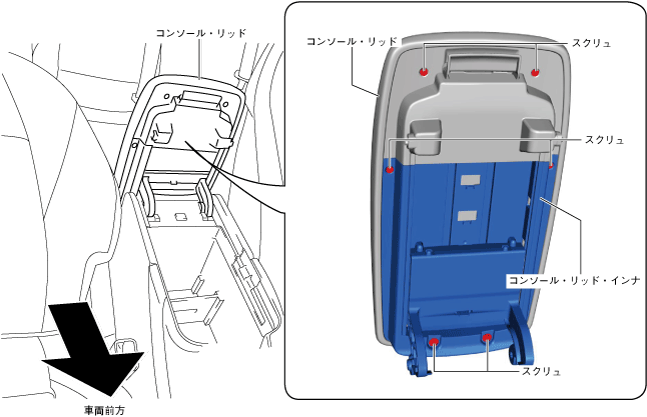 コンソール・リッド

車両前方

コンソール・リッド

スクリュ

スクリュ

コンソール・リッド・インナ

スクリュ