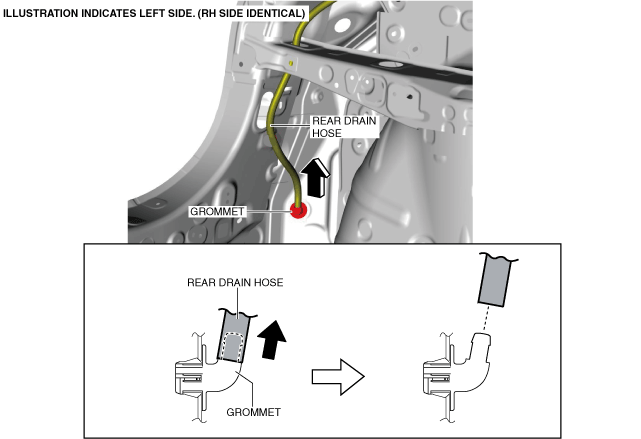 ILLUSTRATION INDICATES LEFT SIDE. (RH SIDE IDENTICAL)

REAR DRAIN HOSE

GROMMET

REAR DRAIN HOSE

GROMMET