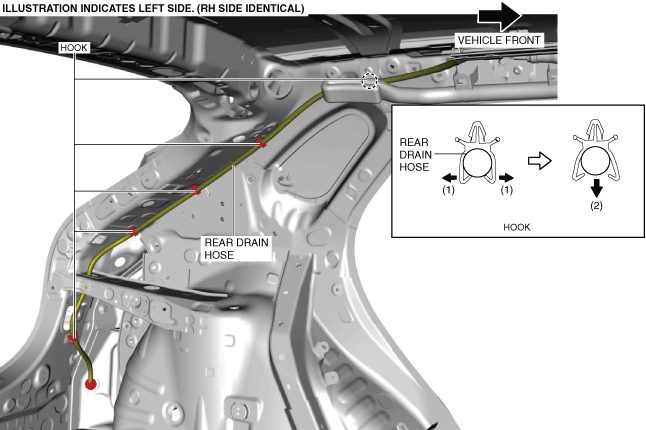 ILLUSTRATION INDICATES LEFT SIDE. (RH SIDE IDENTICAL)

VEHICLE FRONT

HOOK

REAR DRAIN HOSE

REAR DRAIN HOSE

(1)

(1)

(2)

HOOK