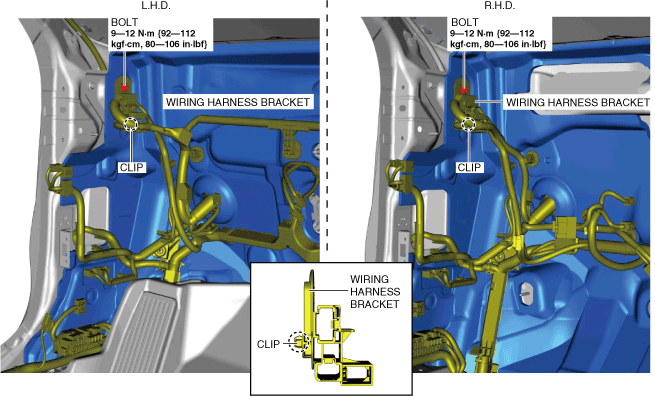 L.H.D.

BOLT
9—12 N·m {92—112 kgf·cm, 80—106 in·lbf}

WIRING HARNESS BRACKET

CLIP

R.H.D.

BOLT
9—12 N·m {92—112 kgf·cm, 80—106 in·lbf}

WIRING HARNESS BRACKET

CLIP

WIRING HARNESS BRACKET

CLIP