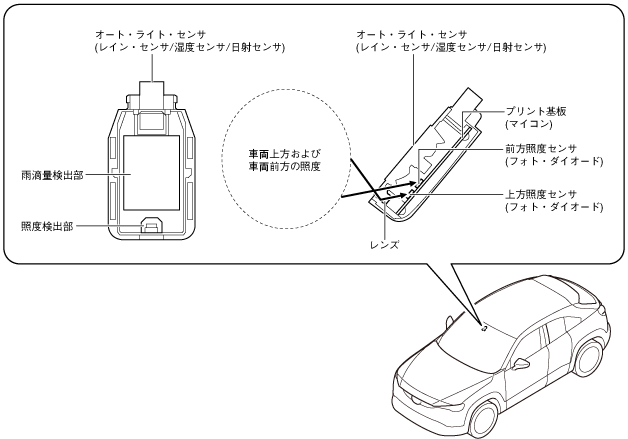 オート・ライト・センサ
(レイン・センサ/湿度センサ/日射センサ)

雨滴量検出部

照度検出部

車両上方および
車両前方の照度

オート・ライト・センサ
(レイン・センサ/湿度センサ/日射センサ)

プリント基板
(マイコン)

前方照度センサ
(フォト・ダイオード)

上方照度センサ
(フォト・ダイオード)

レンズ