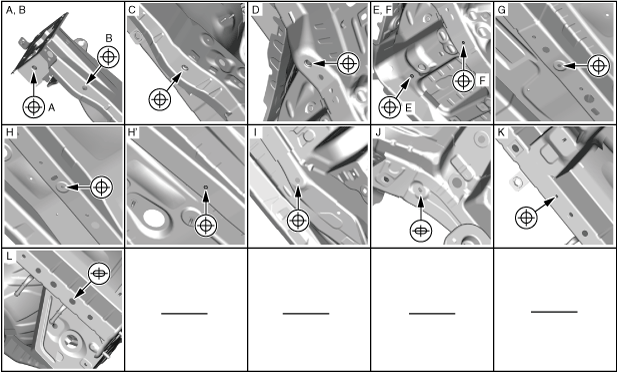 A, B

B

A

C

D

E, F

F

E

G

H

H'

I

J

K

L