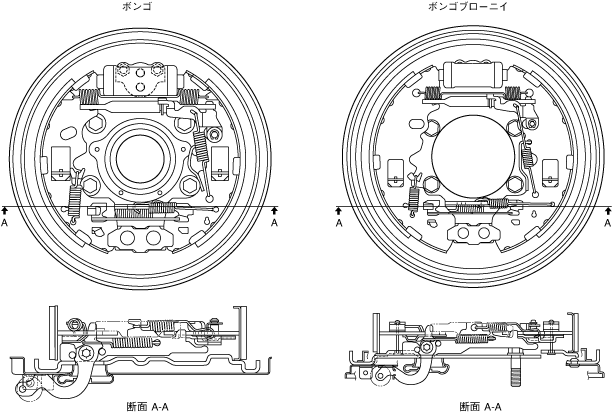 ボンゴ

A

A

断面 A-A

ボンゴブローニイ

A

A

断面 A-A