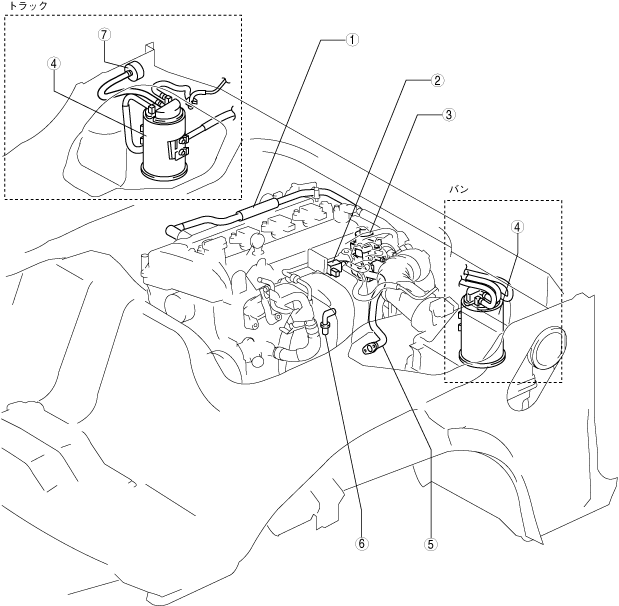 トラック

7

4

1

2

3

バン

4

6

5