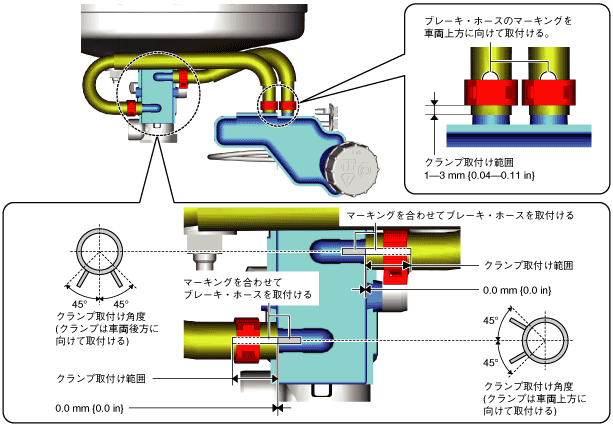 ブレーキ・ホースのマーキングを車両上方に向けて取付ける。

クランプ取付け範囲
1—3 mm {0.04—0.11 in}

マーキングを合わせてブレーキ・ホースを取付ける

クランプ取付け範囲

0.0 mm {0.0 in}

45°
45°
クランプ取付け角度
(クランプは車両後方に向けて取付ける)

マーキングを合わせてブレーキ・ホースを取付ける

クランプ取付け範囲

0.0 mm {0.0 in}

45°
45°
クランプ取付け角度
(クランプは車両上方に向けて取付ける)