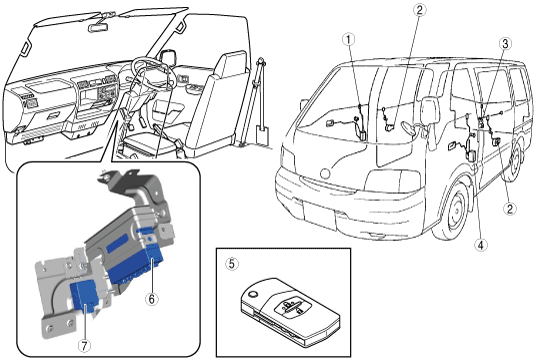 1
2
3
2
4
5
6
7