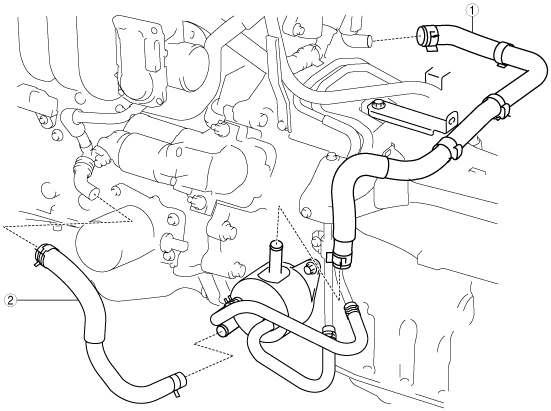 1

2