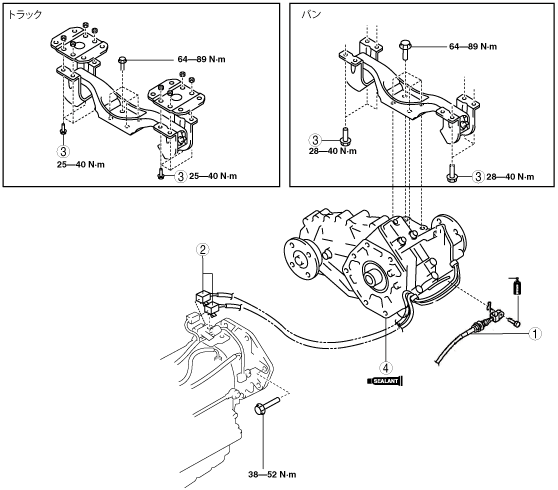 トラック

64—89 N·m

3
25—40 N·m

3 25—40 N·m

バン

64—89 N·m

3
28—40 N·m

3 28—40 N·m

2

1

4

SEALANT

38—52 N·m