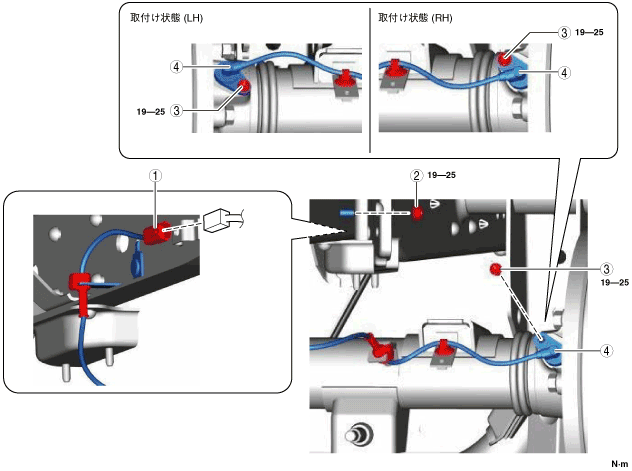 取付け状態 (LH)

4

19—25 3

取付け状態 (RH)

3 19—25

4

1

2 19—25

3
19—25

4

N·m