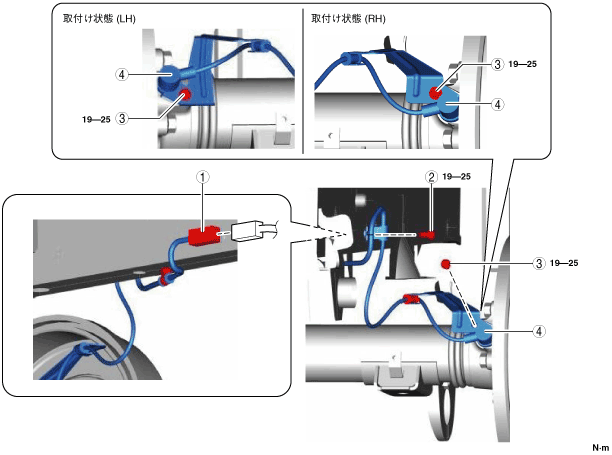 取付け状態 (LH)

④

19—25 ③

取付け状態 (RH)

③ 19—25

④

①

② 19—25

③ 19—25

④

N·m