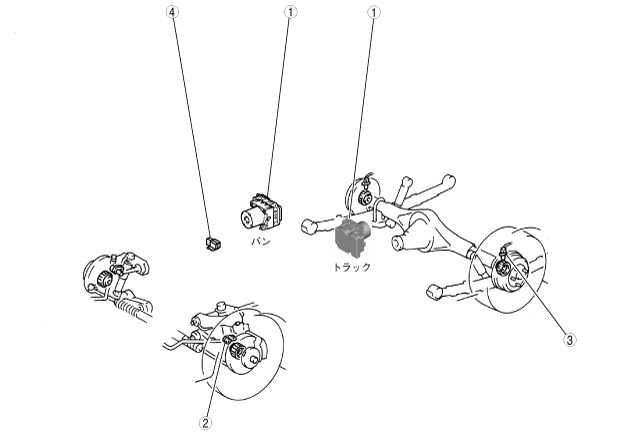 ④
①
①
バン
トラック
③
②