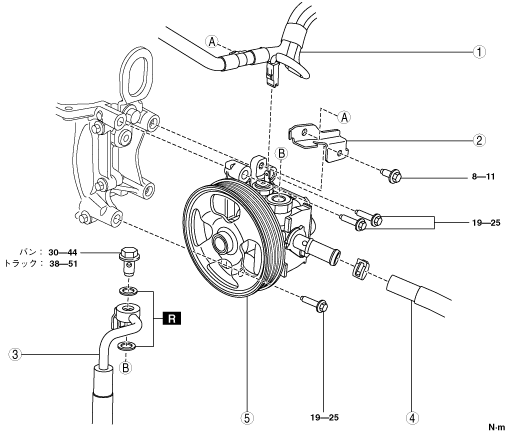 A
1
A
2
B
8—11
19—25
バン： 30—44
トラック： 38—51
R
3
B
5
19—25
4
N·m