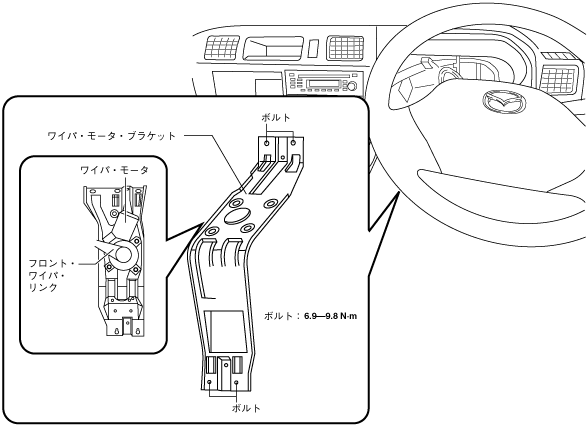 ボルト

ワイパ・モータ・ブラケット

ワイパ・モータ

フロント・ワイパ・リンク

ボルト：6.9—9.8 N·m

ボルト