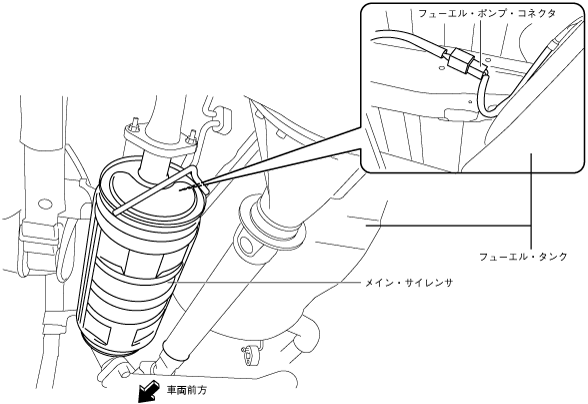 フューエル・ポンプ・コネクタ

フューエル・タンク

メイン・サイレンサ

車両前方