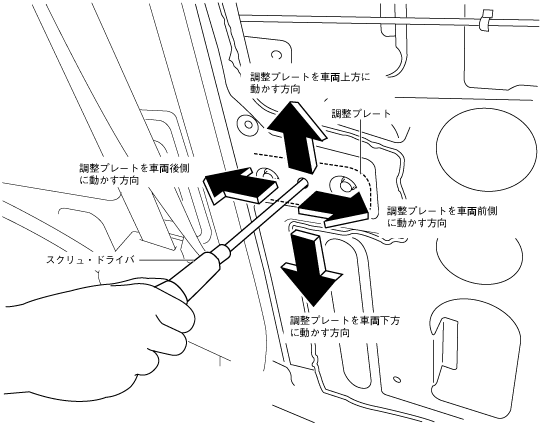 調整プレートを車両上方に動かす方向

調整プレート

調整プレートを車両後側に動かす方向

調整プレートを車両前側に動かす方向

スクリュ・ドライバ

調整プレートを車両下方に動かす方向