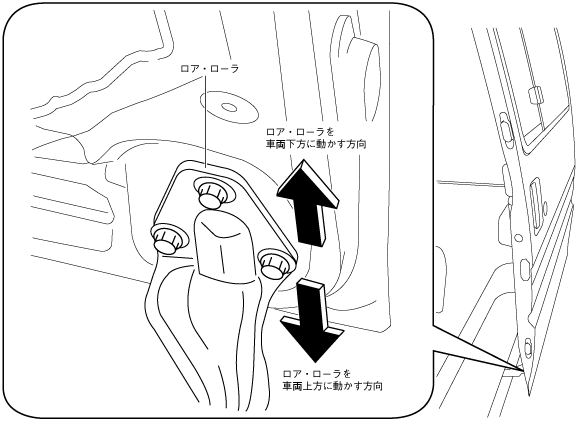 ロア・ローラ

ロア・ローラを
車両下方に動かす方向

ロア・ローラを
車両上方に動かす方向