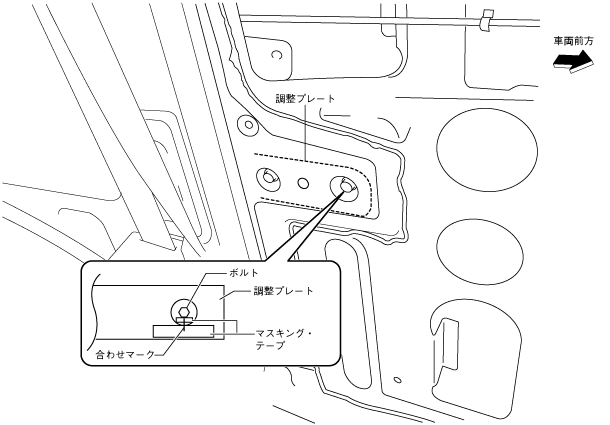 車両前方

調整プレート

ボルト

調整プレート

マスキング・テープ

合わせマーク