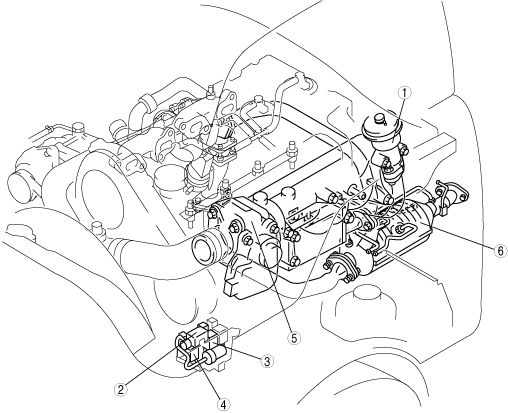 1
6
5
3
2
4