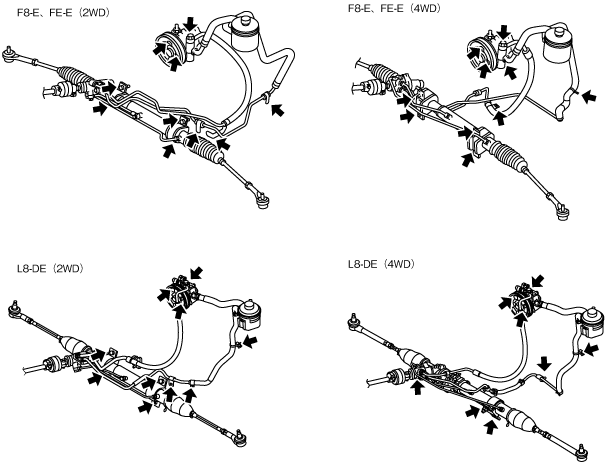 F8-E、FE-E（2WD）

F8-E、FE-E（4WD）

L8-DE（2WD）

L8-DE（4WD）