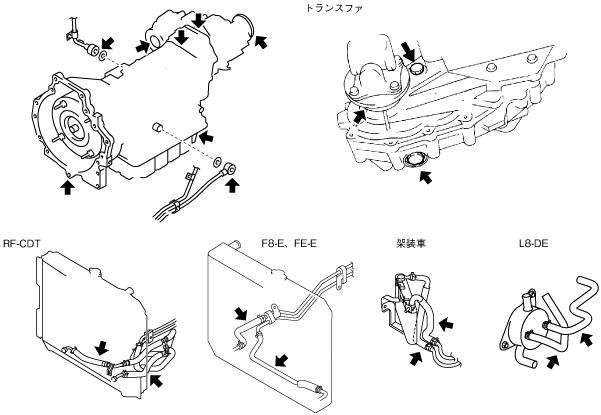 トランスファ

RF-CDT

F8-E、FE-E

架装車

L8-DE