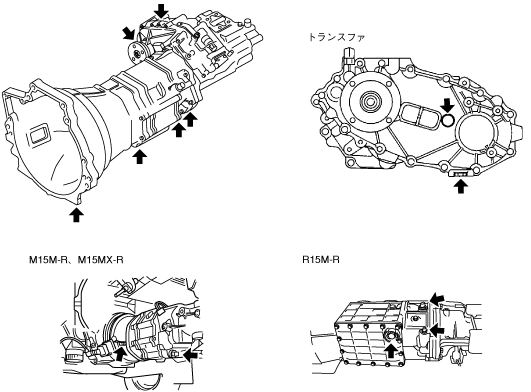 トランスファ

M15M-R、M15MX-R

R15M-R