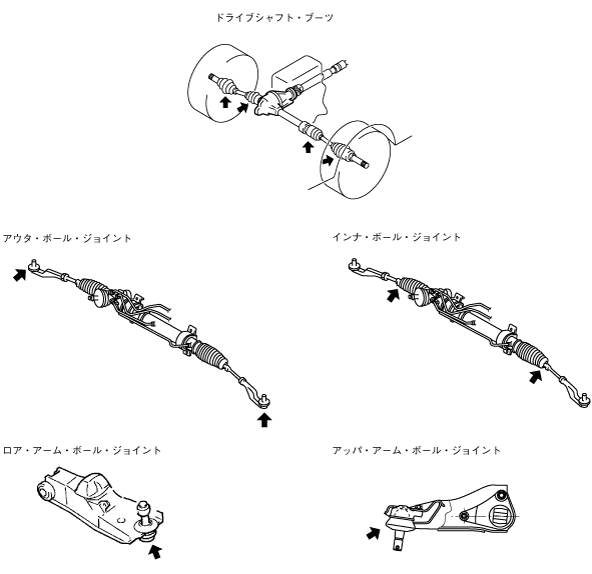 ドライブシャフト・ブーツ

アウタ・ボール・ジョイント

インナ・ボール・ジョイント

ロア・アーム・ボール・ジョイント

アッパ・アーム・ボール・ジョイント