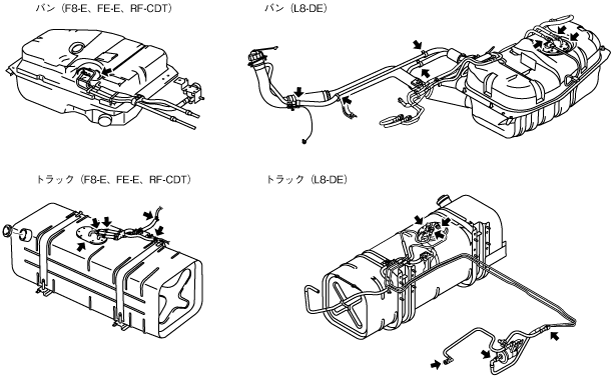 バン（F8-E、FE-E、RF-CDT）

バン（L8-DE）

トラック（F8-E、FE-E、RF-CDT）

トラック（L8-DE）