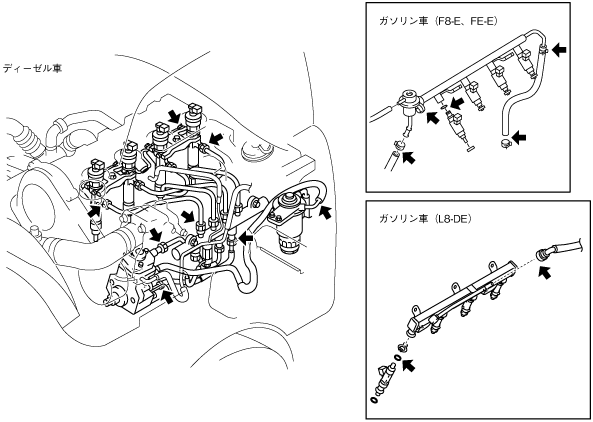 ディーゼル車

ガソリン車（F8-E、FE-E）

ガソリン車（L8-DE）