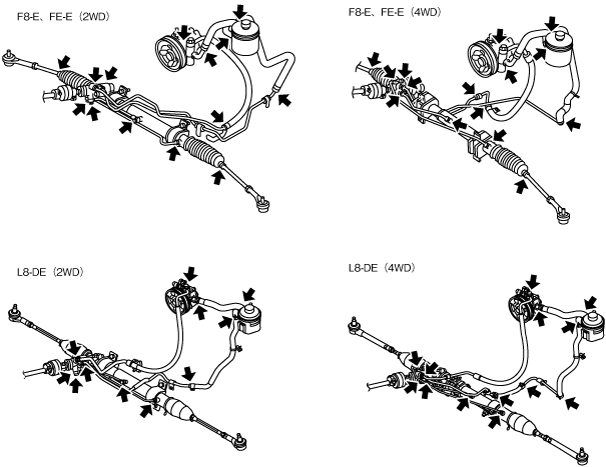 F8-E、FE-E（2WD）

F8-E、FE-E（4WD）

L8-DE（2WD）

L8-DE（4WD）