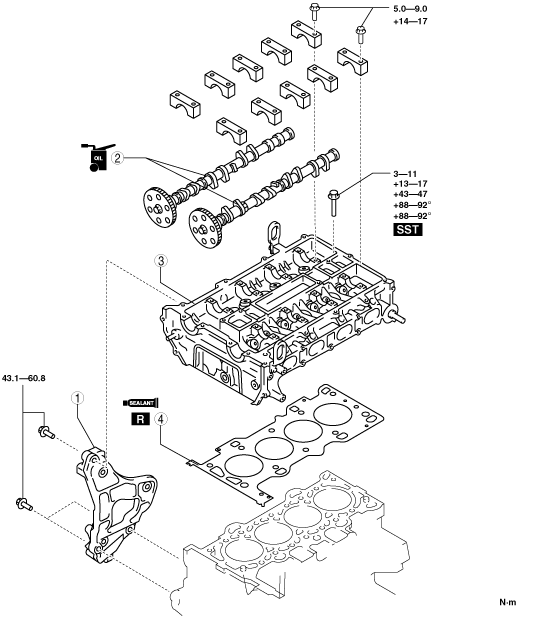 5.0—9.0
+14—17

OIL
2

3—11
+13—17
+43—47
+88—92°
+88—92°
SST

3

43.1—60.8

1

SEALANT
R
4

N·m