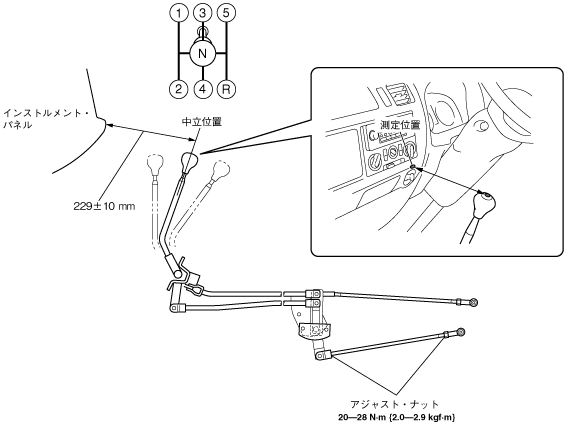 1
3
5
N
2
4
R

インストルメント・パネル

中立位置

測定位置

229±10 mm

アジャスト・ナット
20—28 N·m {2.0—2.9 kgf·m}