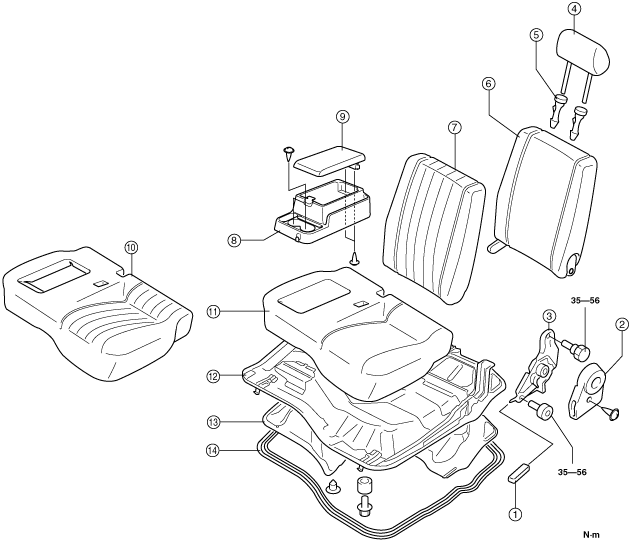 4
5
6
9
7
8
10
11
3
35—56
2
12
13
14
35—56
1
N·m