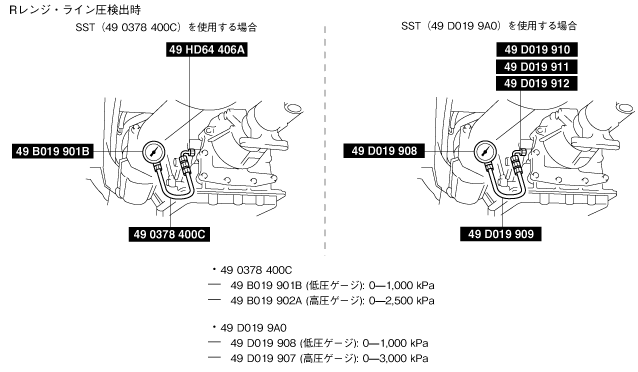 Rレンジ・ライン圧検出時

SST（49 0378 400C）を使用する場合

49 HD64 406A

49 B019 901B

49 0378 400C

SST（49 D019 9A0）を使用する場合

49 D019 910

49 D019 911

49 D019 912

49 D019 908

49 D019 909

• 49 0378 400C
— 49 B019 901B (低圧ゲージ): 0—1,000 kPa
— 49 B019 902A (高圧ゲージ): 0—2,500 kPa

• 49 D019 9A0
— 49 D019 908 (低圧ゲージ): 0—1,000 kPa
— 49 D019 907 (高圧ゲージ): 0—3,000 kPa