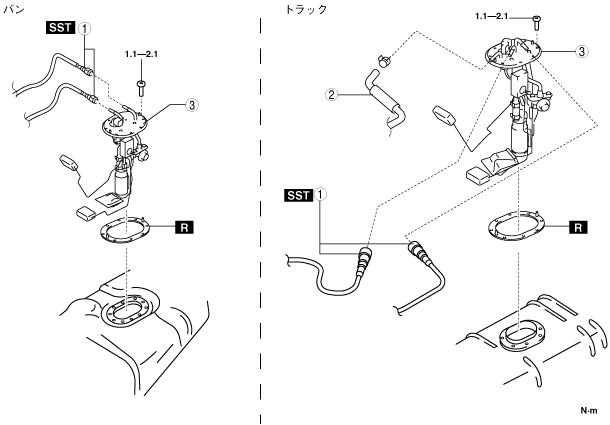 バン

SST ①

1.1—2.1

③

R

トラック

1.1—2.1

③

②

SST ①

R

N·m