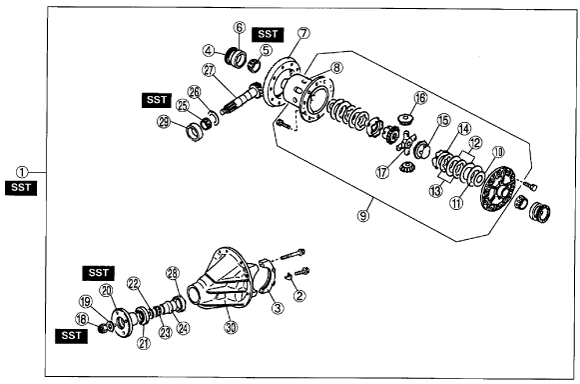 1
SST
6
SST
7
4
5
27
8
SST
26
25
29
16
15
14
12
10
17
13
11
9
SST
28
22
20
19
18
SST
21
23
24
30
3
2