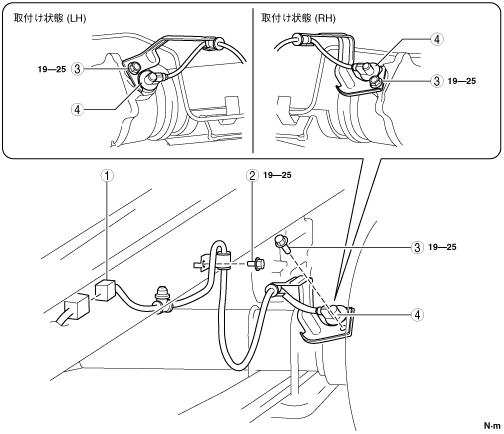 取付け状態 (LH)

19—25 3

4

取付け状態 (RH)

4

3 19—25

1

2 19—25

3 19—25

4

N·m