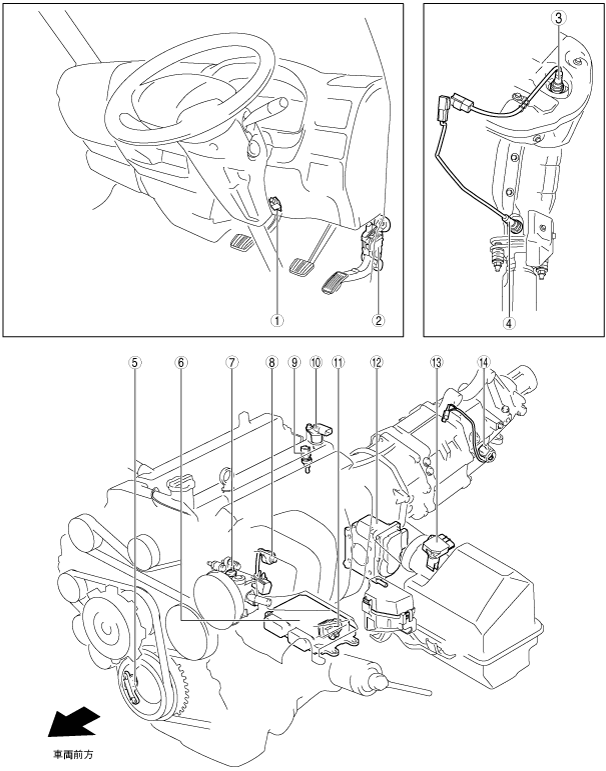 ③

①
②
④

⑤ ⑥ ⑦ ⑧ ⑨ ⑩ ⑪ ⑫ ⑬ ⑭

車両前方