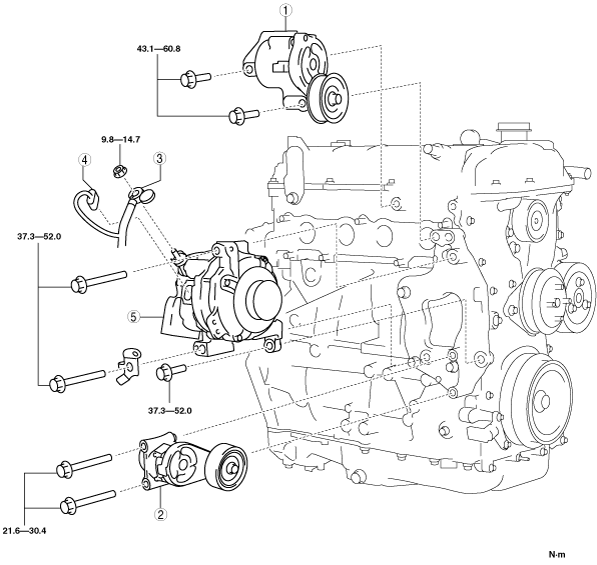 1

43.1—60.8

9.8—14.7

4

3

37.3—52.0

5

37.3—52.0

2

21.6—30.4

N·m