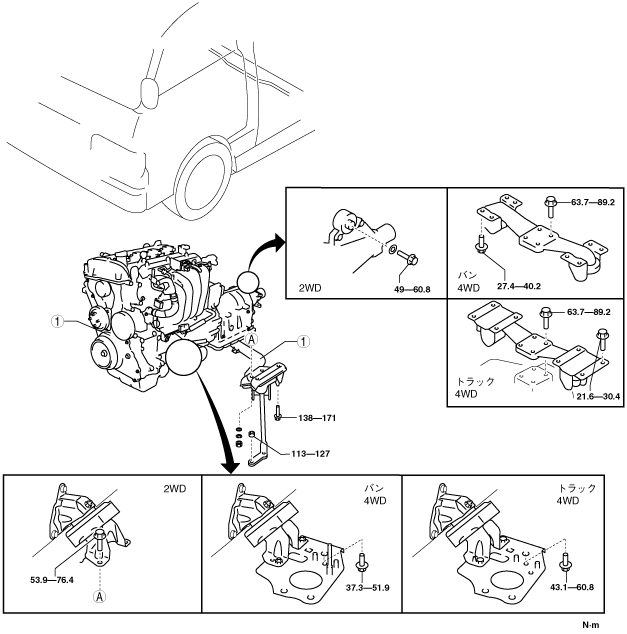 2WD
49—60.8

63.7—89.2
バン
4WD
27.4—40.2

63.7—89.2
トラック
4WD
21.6—30.4

1
A
1
138—171
113—127

2WD
53.9—76.4
A

バン
4WD
37.3—51.9

トラック
4WD
43.1—60.8

N·m