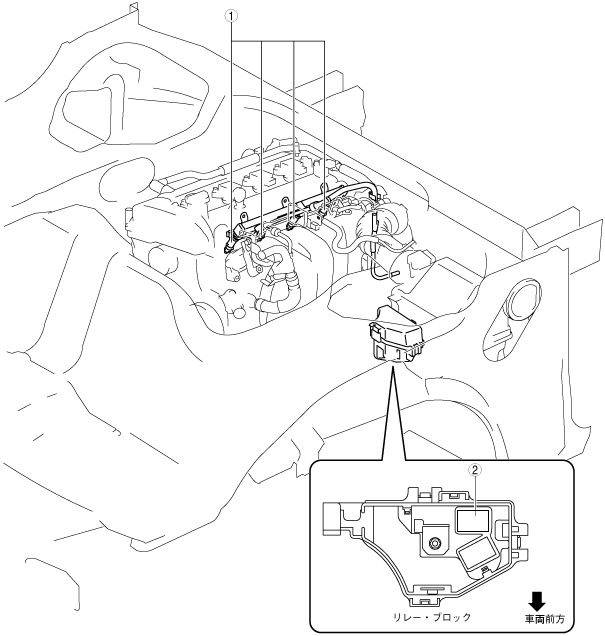 ①

②

リレー・ブロック

車両前方