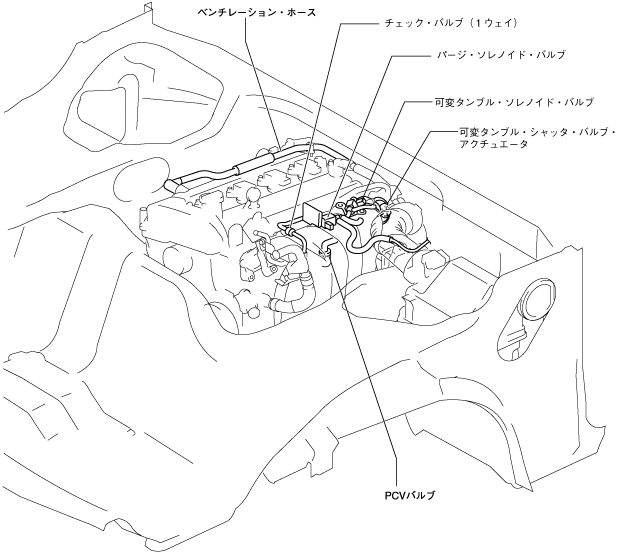 ベンチレーション・ホース

チェック・バルブ（１ウェイ）

パージ・ソレノイド・バルブ

可変タンブル・ソレノイド・バルブ

可変タンブル・シャッタ・バルブ・アクチュエータ

PCVバルブ