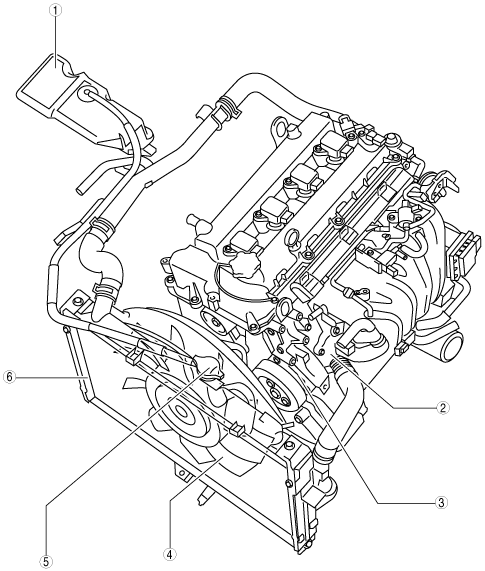 ①
⑥
②
③
⑤
④