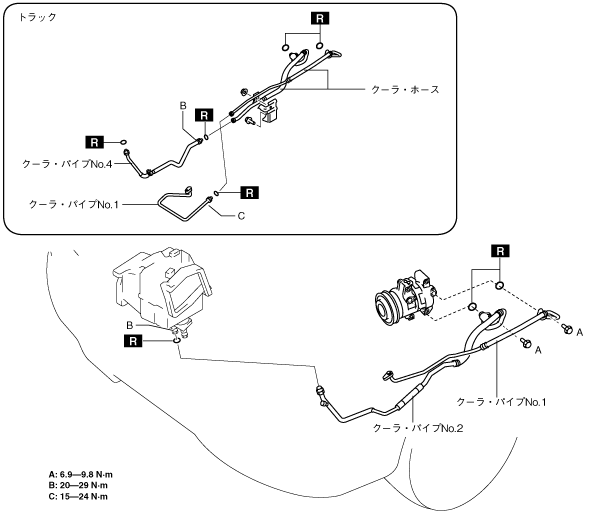 トラック

R

クーラ・ホース

B

R

R

クーラ・パイプNo.4

R

クーラ・パイプNo.1

C

R

B

R

A

A

クーラ・パイプNo.1

クーラ・パイプNo.2

A: 6.9—9.8 N·m
B: 20—29 N·m
C: 15—24 N·m