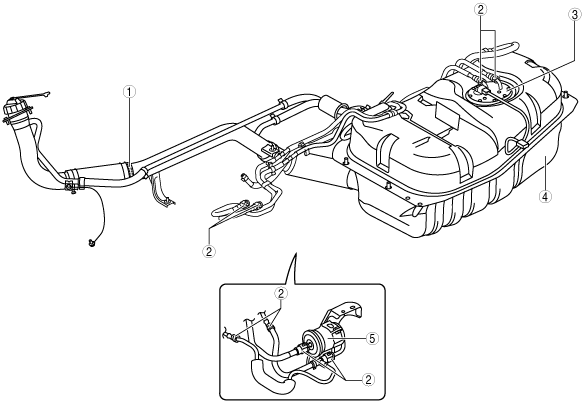 2
3
1
4
2
2
5
2